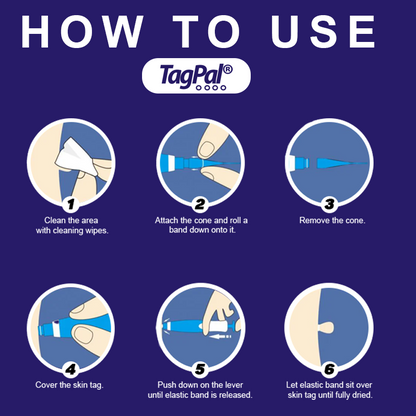 HOW TO USE

TagPal®

1
Clean the area with cleaning wipes.

2
Attach the cone and roll a band down onto it.

3
Remove the cone.

4
Cover the skin tag.

5
Push down on the lever until elastic band is released.

6
Let elastic band sit over skin tag until fully dried.